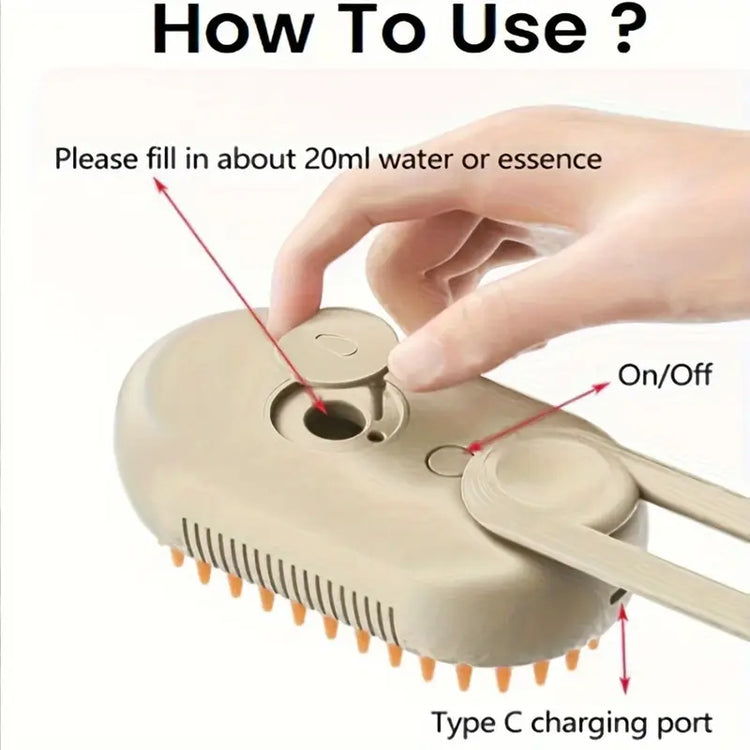 How To Use ?

Please fill in about 20ml water or essence

On/Off

Type C charging port